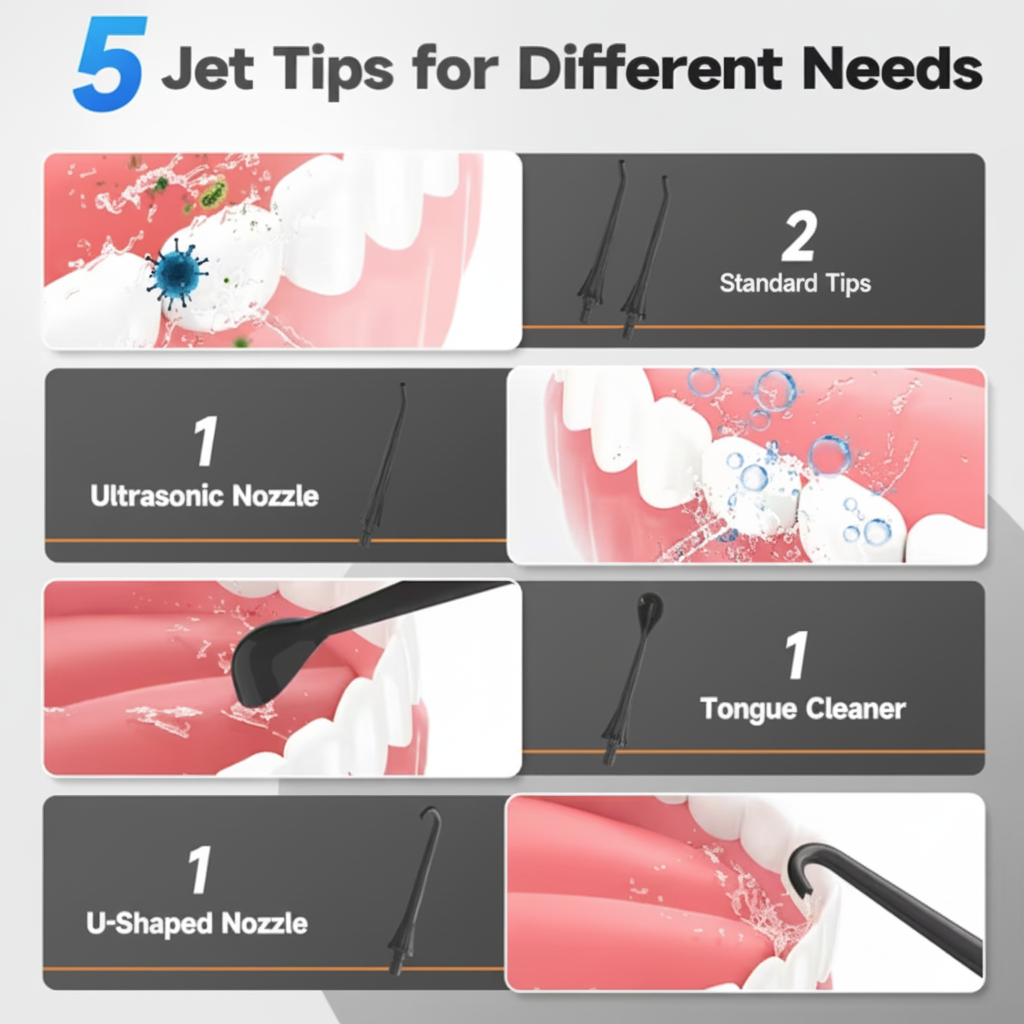 5 Jet Tips for Different Needs

2
Standard Tips

1
Ultrasonic Nozzle

1
Tongue Cleaner

1
U-Shaped Nozzle