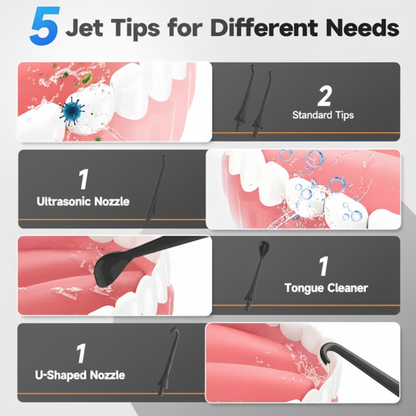 5 Jet Tips for Different Needs

2
Standard Tips

1
Ultrasonic Nozzle

1
Tongue Cleaner

1
U-Shaped Nozzle